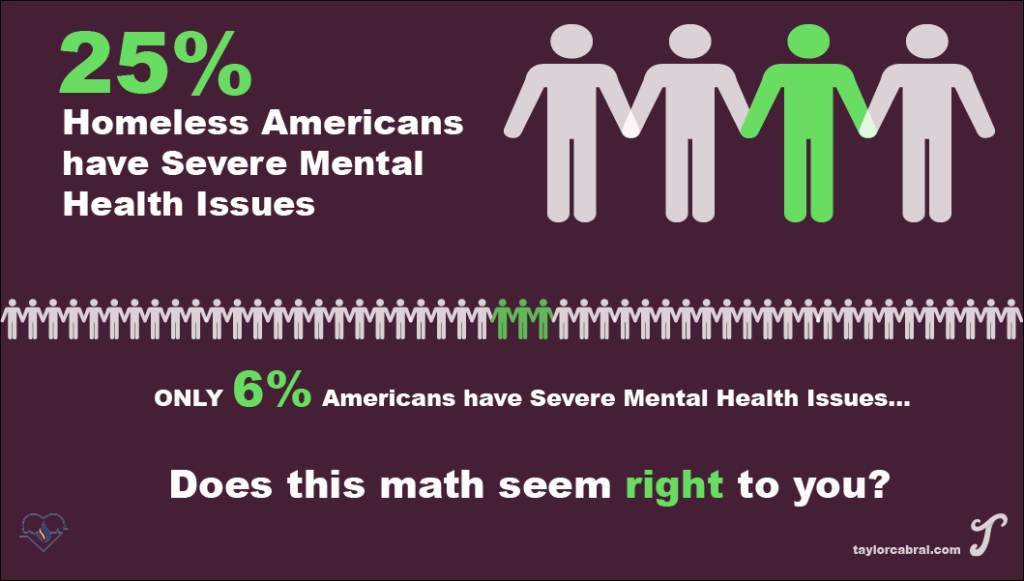 25%
Homeless Americans have Severe Mental Health Issues

ONLY 6% Americans have Severe Mental Health Issues...

Does this math seem right to you?

taylorcabral.com